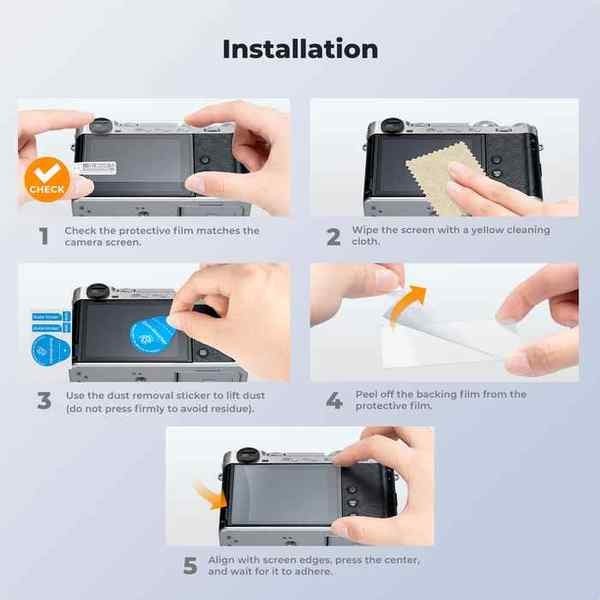 Installation

CHECK

1 Check the protective film matches the camera screen.

2 Wipe the screen with a yellow cleaning cloth.

3 Use the dust removal sticker to lift dust (do not press firmly to avoid residue).

4 Peel off the backing film from the protective film.

5 Align with screen edges, press the center, and wait for it to adhere.