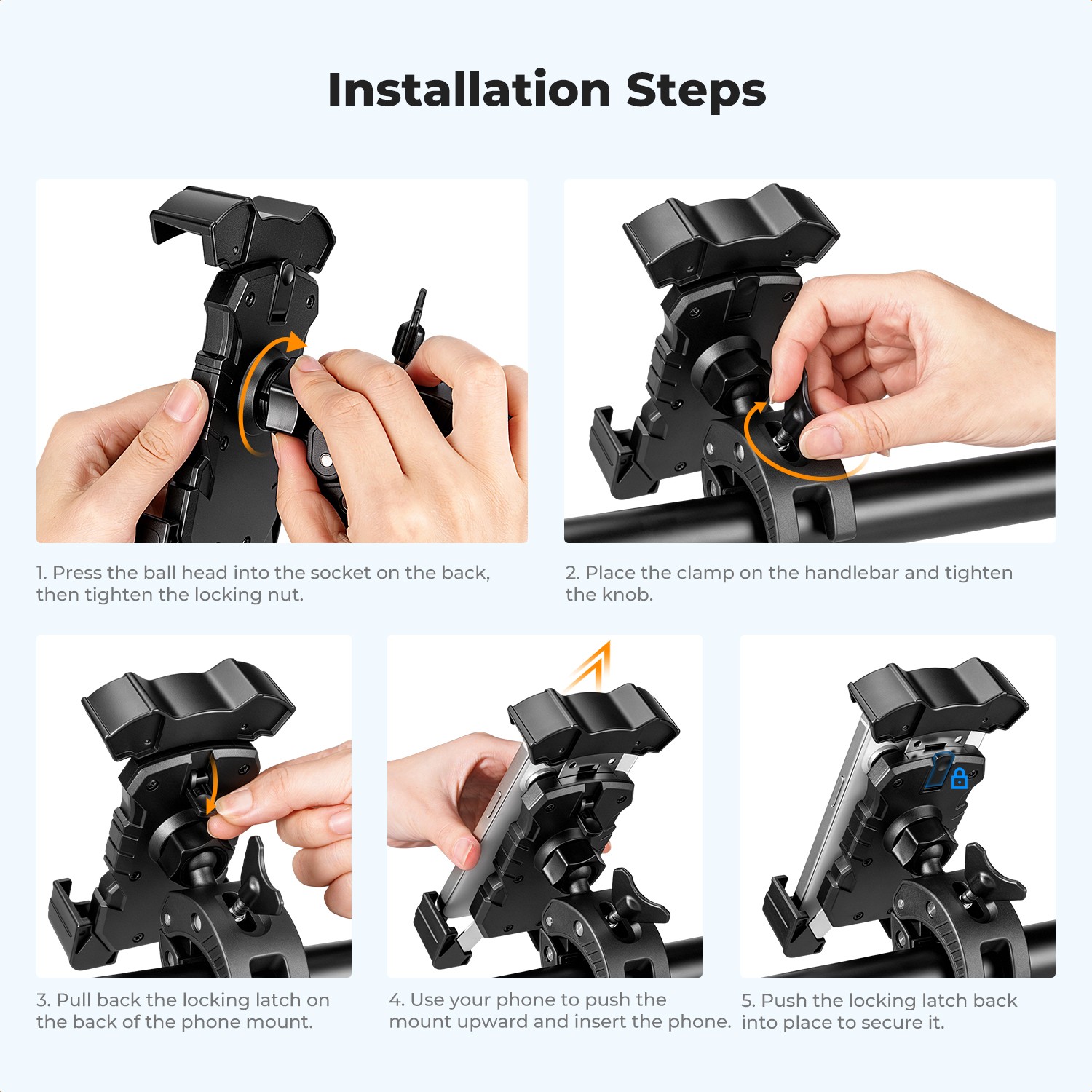 Installation Steps

1. Press the ball head into the socket on the back, then tighten the locking nut.

2. Place the clamp on the handlebar and tighten the knob.

3. Pull back the locking latch on the back of the phone mount.

4. Use your phone to push the mount upward and insert the phone.

5. Push the locking latch back into place to secure it.