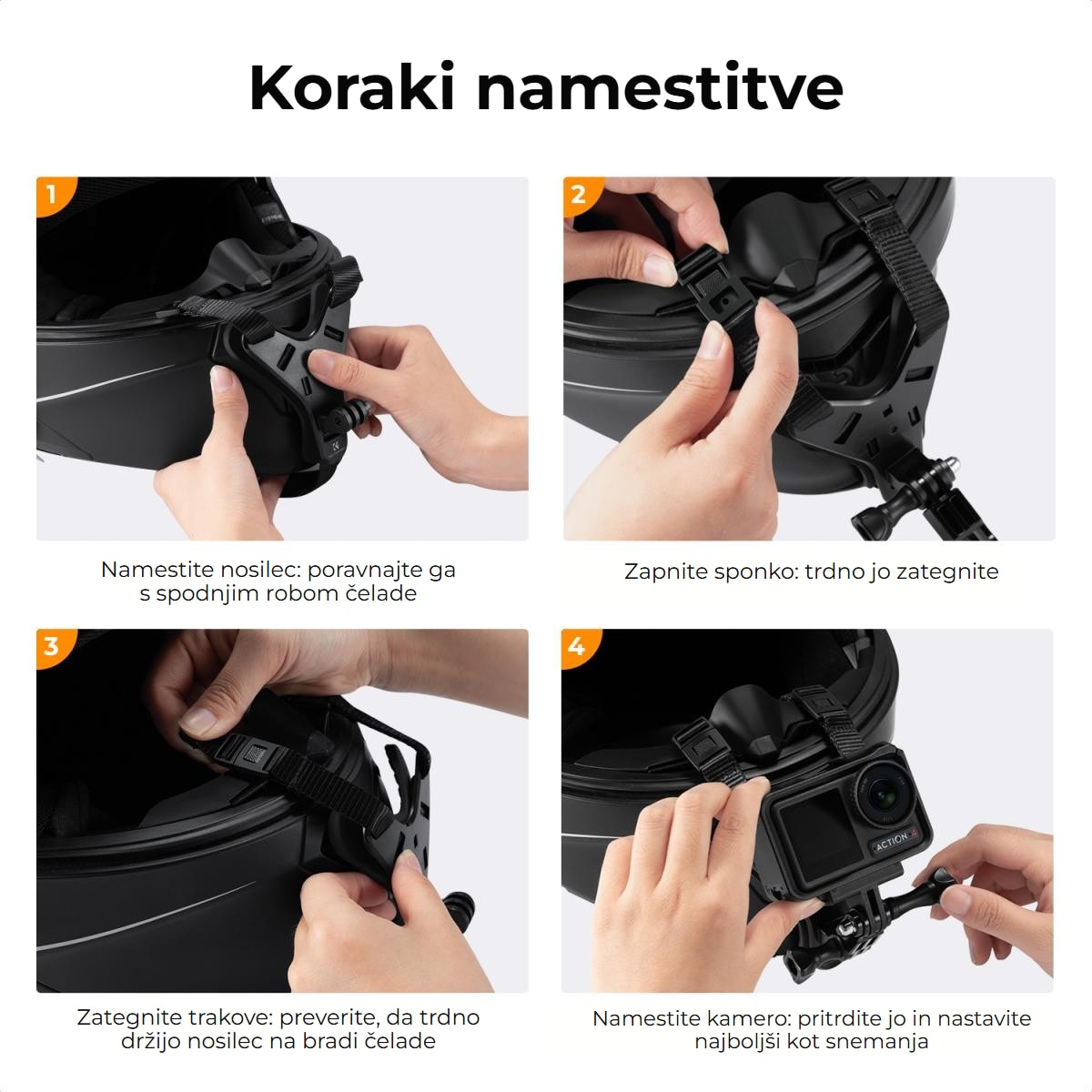 Koraki namestitve

1

Namestite nosilec: poravnajte ga s spodnjim robom čelade

2

Zapnite sponko: trdno jo zategnite

3

Zategnite trakove: preverite, da trdno držijo nosilec na bradi čelade

4

ACTION 4

Namestite kamero: pritrdite jo in nastavite najboljši kot snemanja