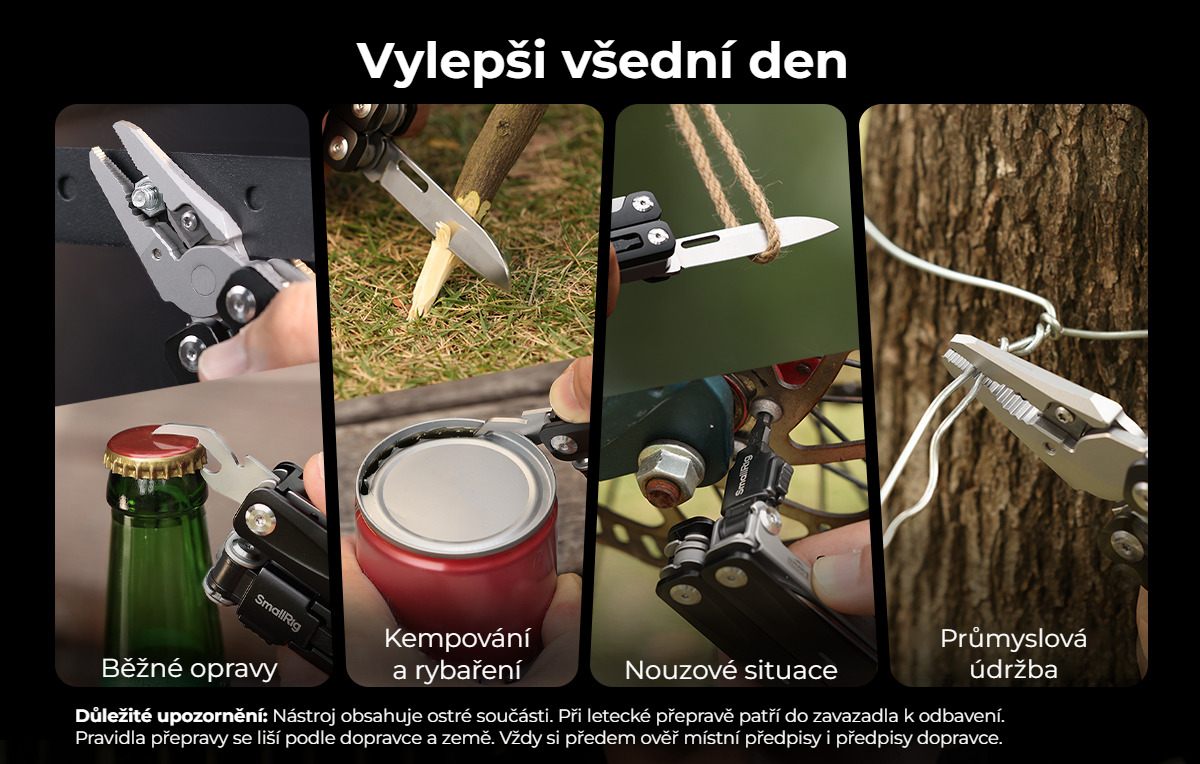 Vylepši všední den

Běžné opravy

Kempování
a rybaření

Nouzové situace

Průmyslová
údržba

Důležité upozornění: Nástroj obsahuje ostré součásti. Při letecké přepravě patří do zavazadla k odbavení. Pravidla přepravy se liší podle dopravce a země. Vždy si předem ověř místní předpisy i předpisy dopravce.